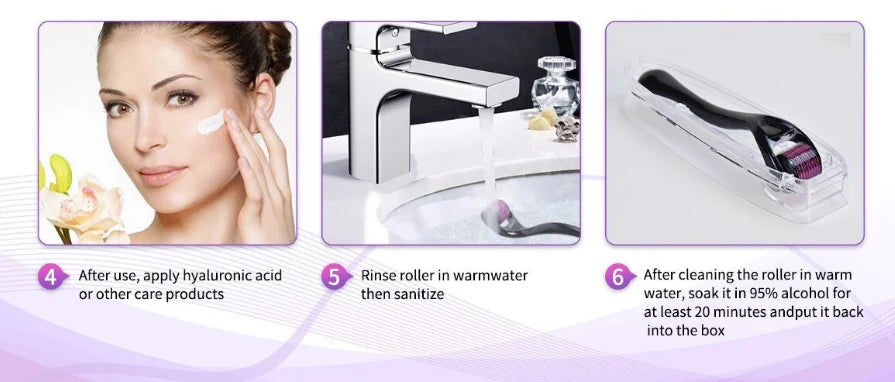 4 After use, apply hyaluronic acid or other care products

5 Rinse roller in warmwater then sanitize

6 After cleaning the roller in warm water, soak it in 95% alcohol for at least 20 minutes andput it back into the box